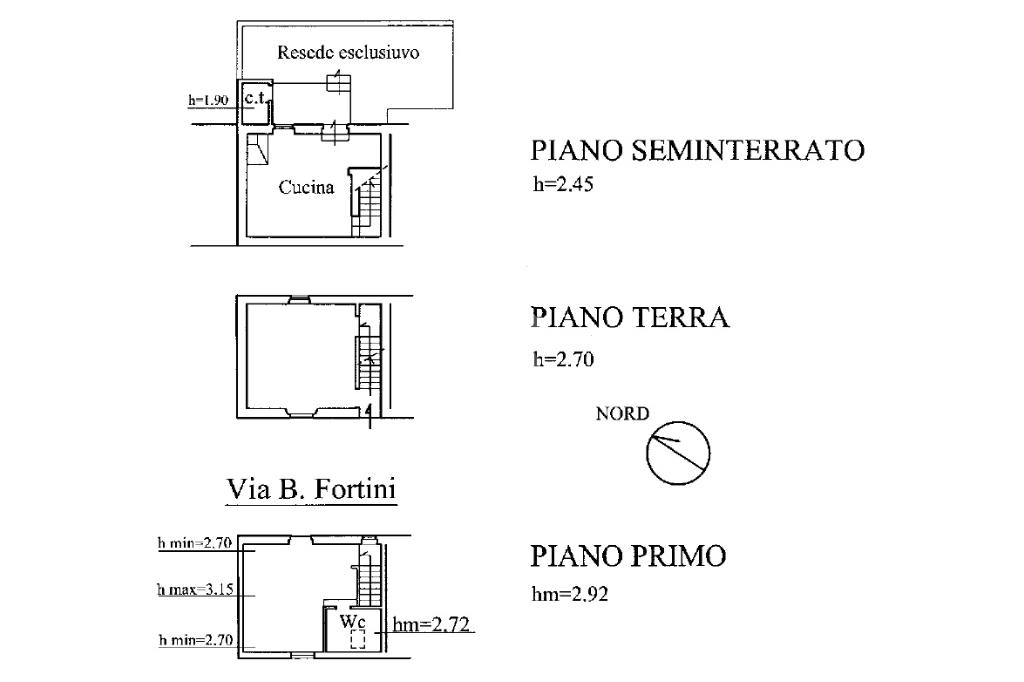 Resede esclusiuvo

h=1.90 c.t.

Cucina

PIANO SEMINTERRATO
h=2.45

PIANO TERRA
h=2.70

NORD

Via B. Fortini

h min=2.70

h max=3.15

h min=2.70

Wc

hm=2.72

PIANO PRIMO
hm=2.92