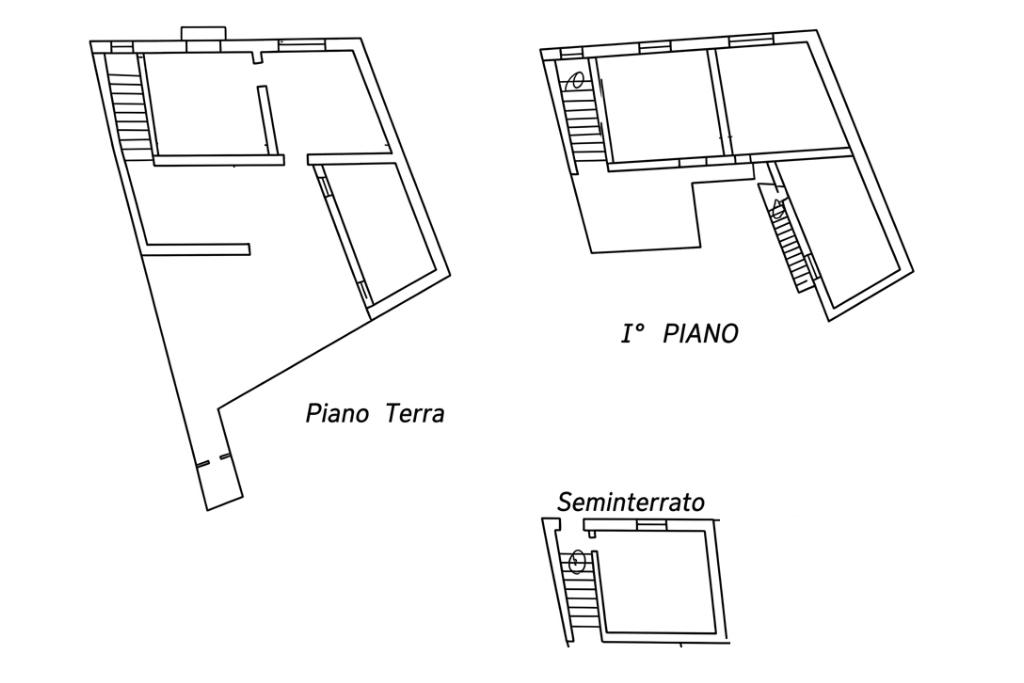 I° PIANO

Piano Terra

Seminterrato