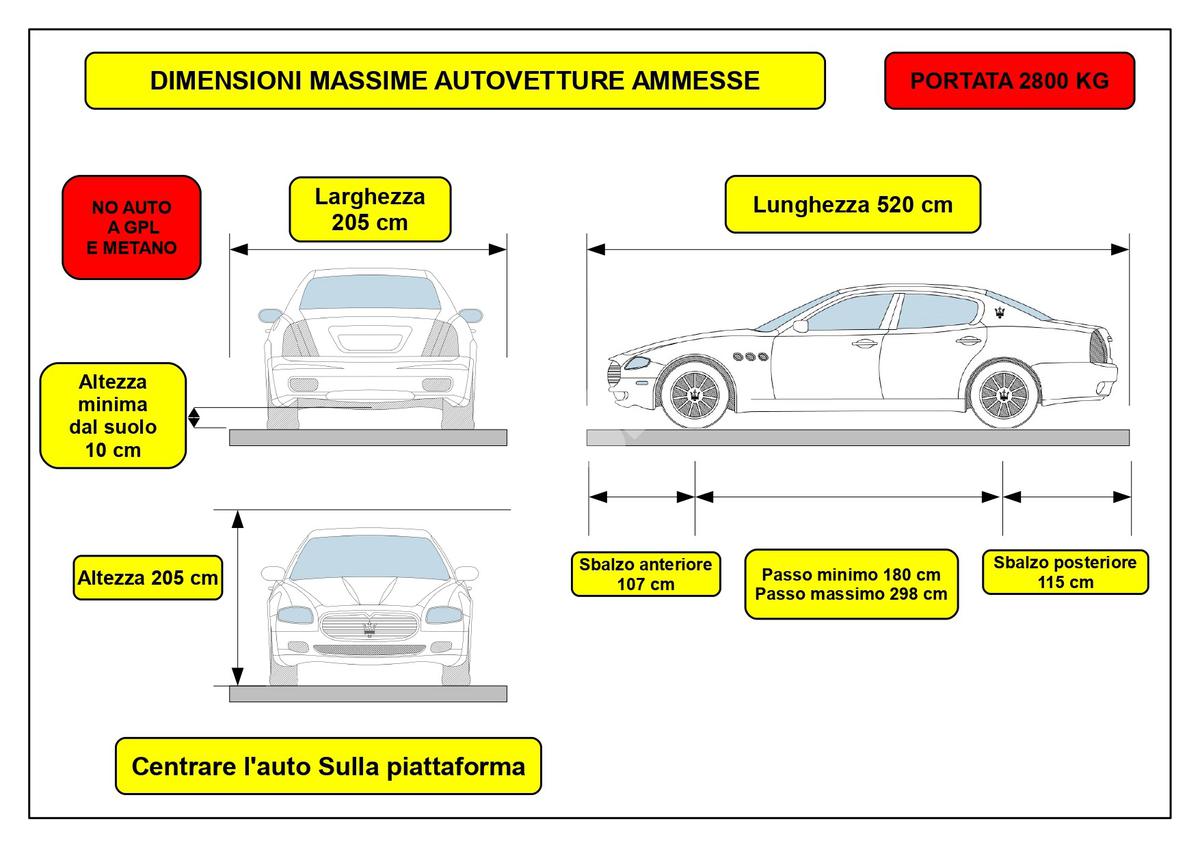 DIMENSIONI MASSIME AUTOVETTURE AMMESSE

PORTATA 2800 KG

NO AUTO A GPL E METANO

Larghezza 205 cm

Lunghezza 520 cm

Altezza minima dal suolo 10 cm

Altezza 205 cm

Sbalzo anteriore 107 cm

Passo minimo 180 cm
Passo massimo 298 cm

Sbalzo posteriore 115 cm

Centrare l'auto Sulla piattaforma