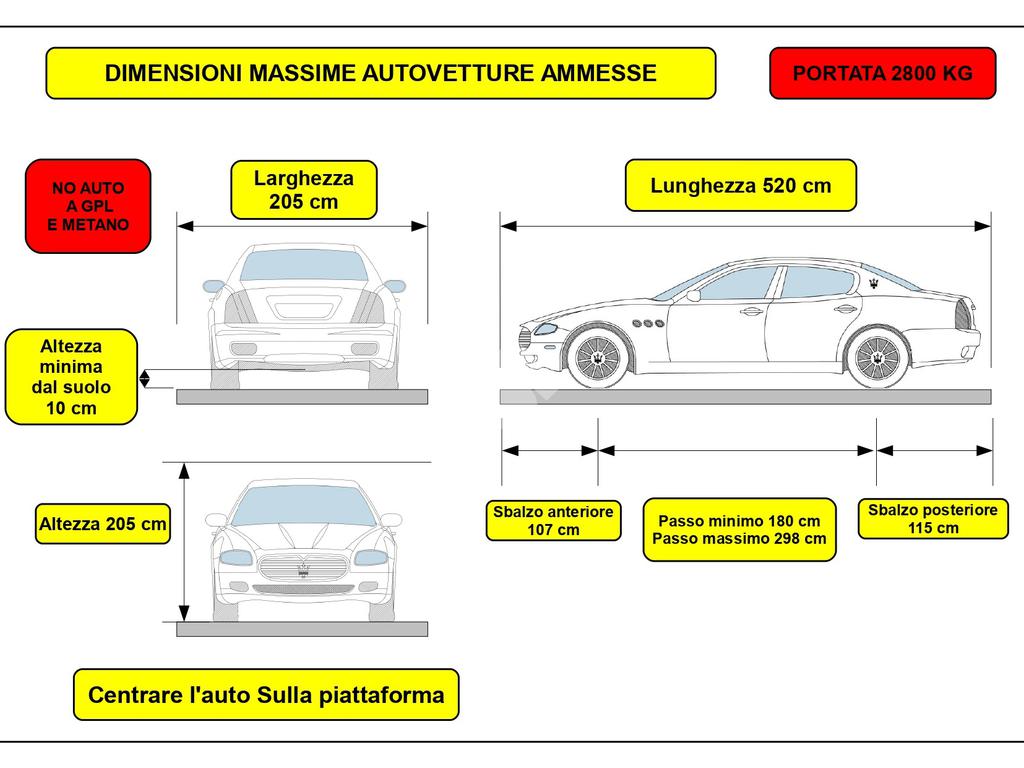 DIMENSIONI MASSIME AUTOVETTURE AMMESSE

PORTATA 2800 KG

NO AUTO A GPL E METANO

Larghezza 205 cm

Lunghezza 520 cm

Altezza minima dal suolo 10 cm

Altezza 205 cm

Sbalzo anteriore 107 cm

Passo minimo 180 cm
Passo massimo 298 cm

Sbalzo posteriore 115 cm

Centrare l'auto Sulla piattaforma